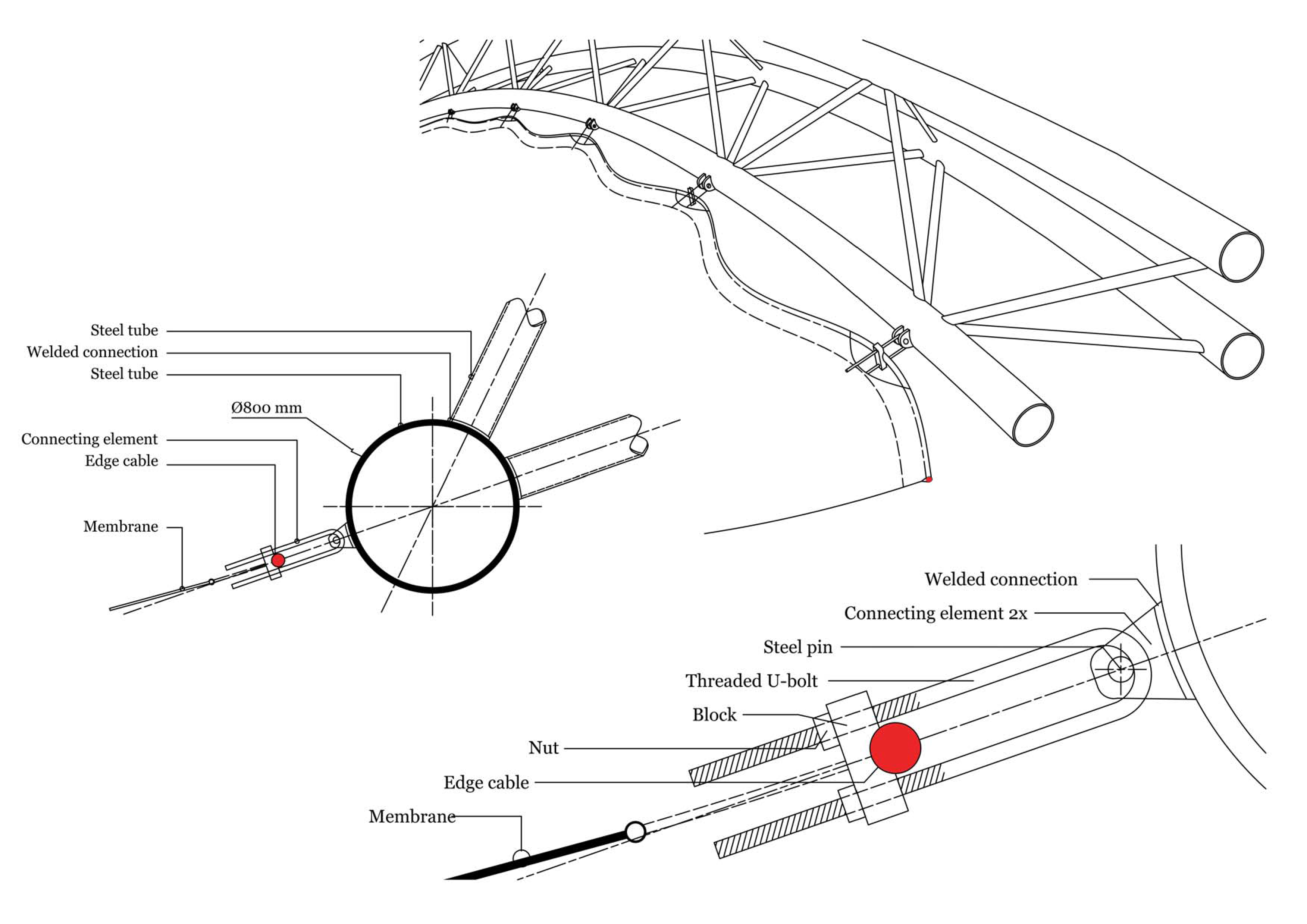 Steel tube
Welded connection
Steel tube
Ø800 mm
Connecting element
Edge cable
Membrane

Welded connection
Connecting element 2x
Steel pin
Threaded U-bolt
Block
Nut
Edge cable
Membrane