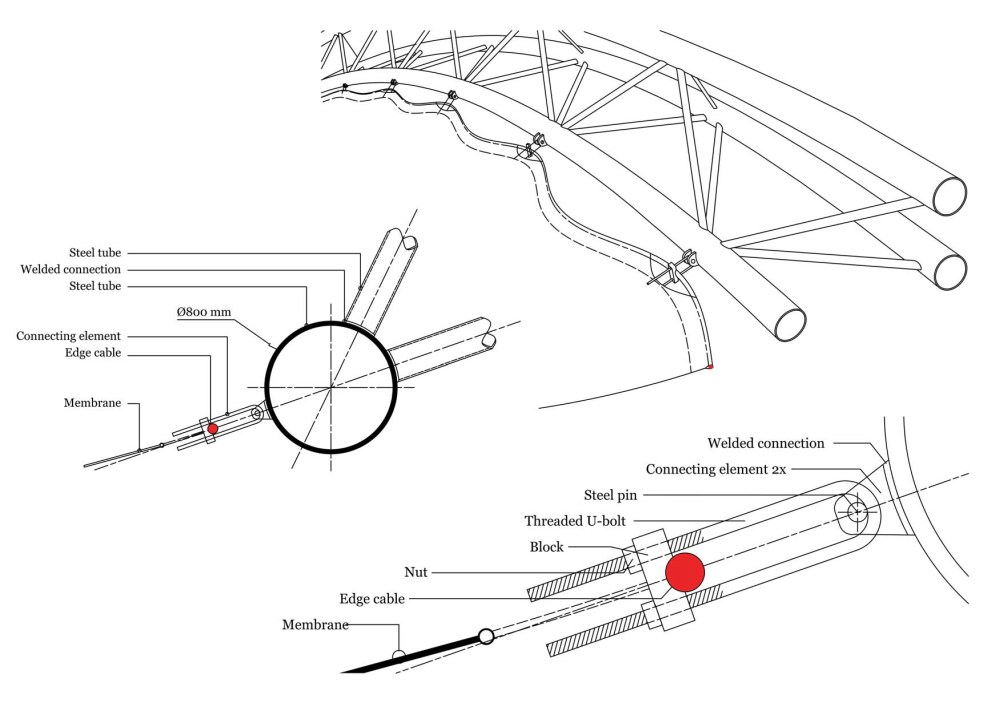 Steel tube
Welded connection
Steel tube
Ø800 mm
Connecting element
Edge cable
Membrane

Welded connection
Connecting element 2x
Steel pin
Threaded U-bolt
Block
Nut
Edge cable
Membrane